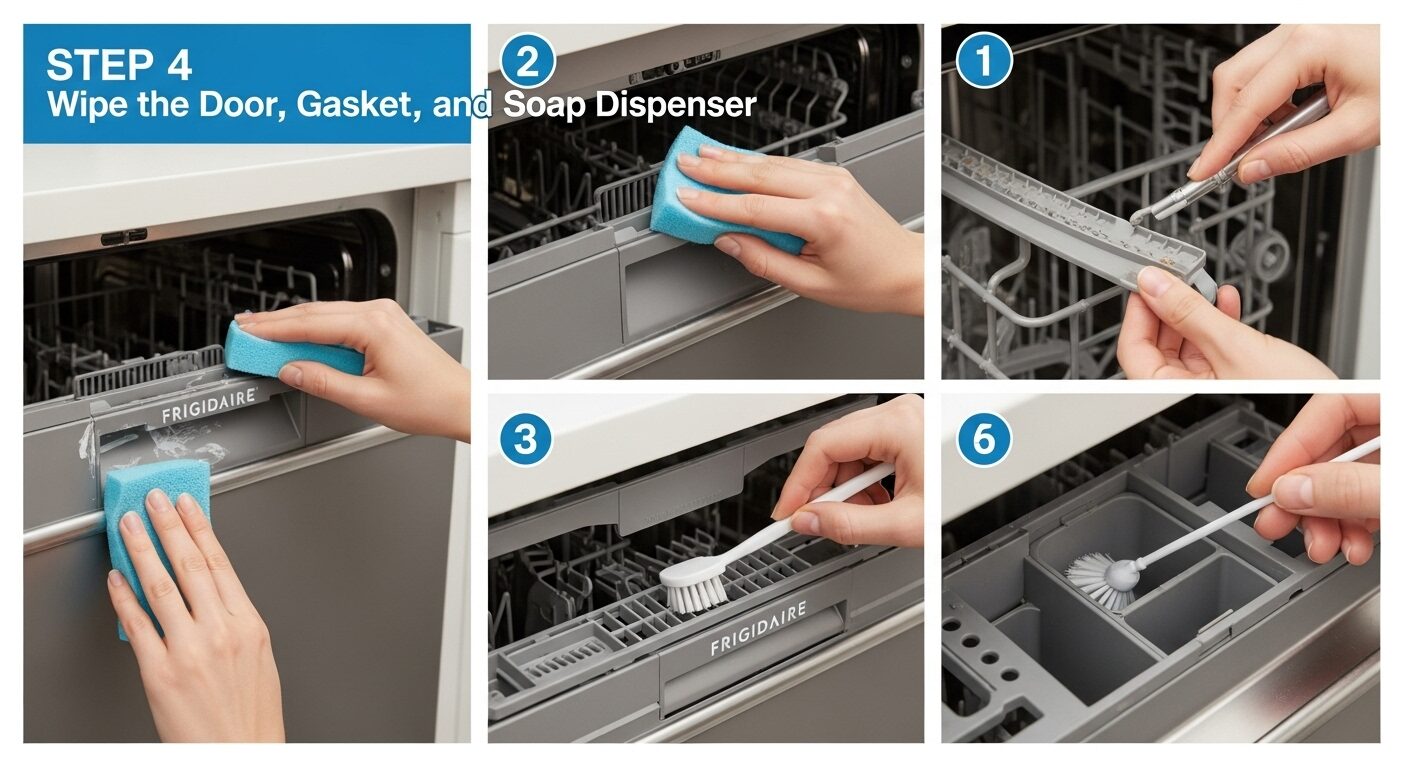 STEP 4
Wipe the Door, Gasket, and Soap Dispenser

FRIGIDAIRE

2

1

3

FRIGIDAIRE

6